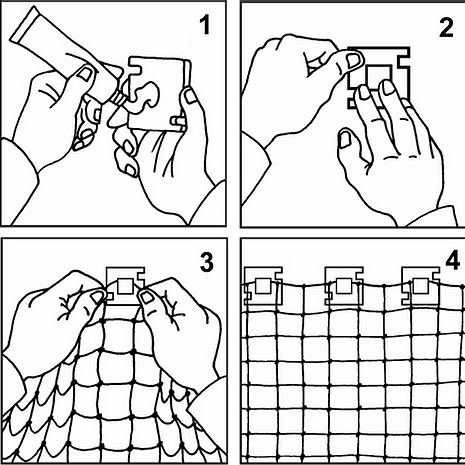 1

2

3

4